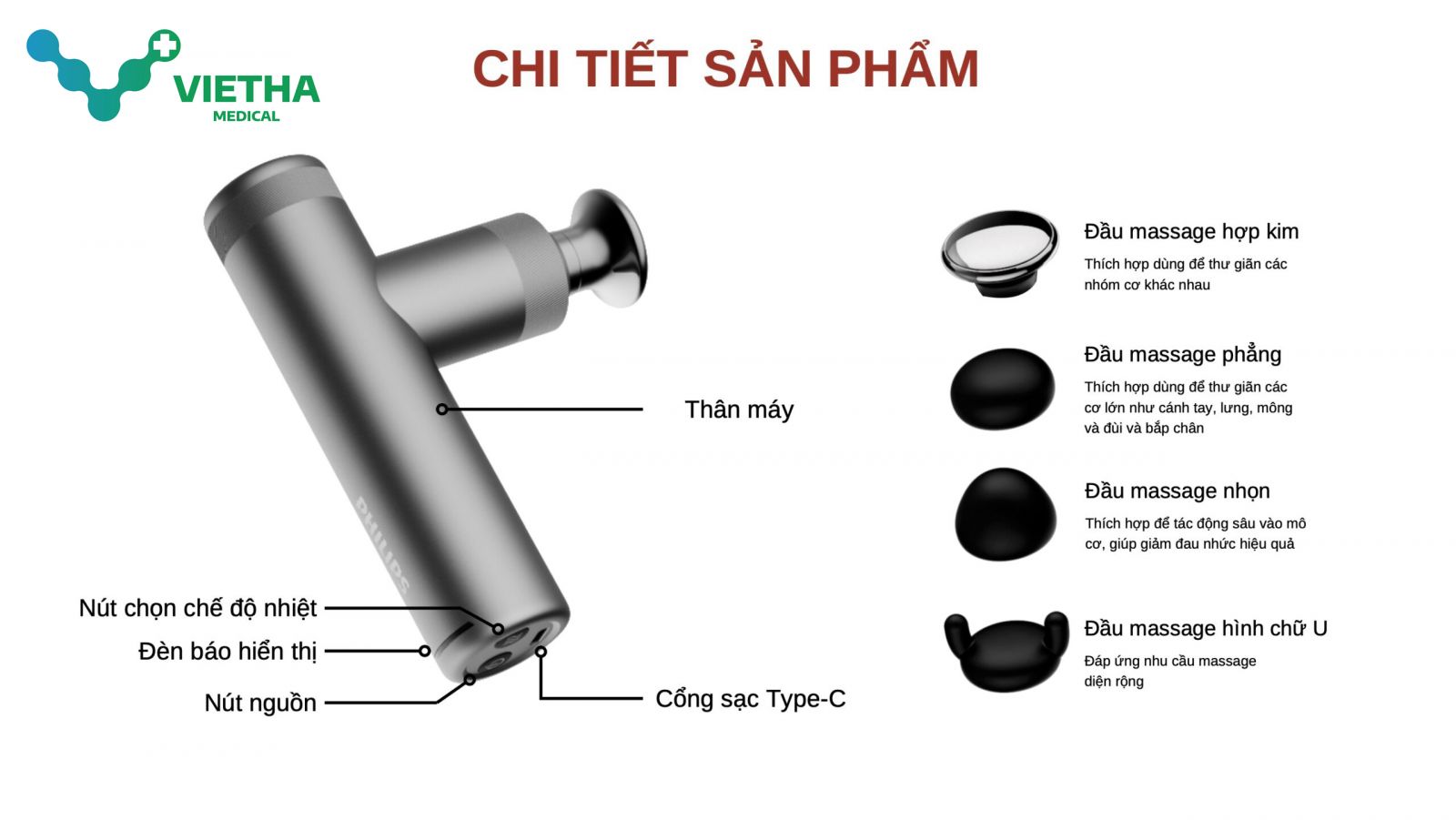 VIETHA
MEDICAL

CHI TIẾT SẢN PHẨM

PHILIPS

Thân máy

Nút chọn chế độ nhiệt

Đèn báo hiển thị

Nút nguồn

Cổng sạc Type-C

Đầu massage hợp kim
Thích hợp dùng để thư giãn các nhóm cơ khác nhau

Đầu massage phẳng
Thích hợp dùng để thư giãn các cơ lớn như cánh tay, lưng, mông và đùi và bắp chân

Đầu massage nhọn
Thích hợp để tác động sâu vào mô cơ, giúp giảm đau nhức hiệu quả

Đầu massage hình chữ U
Đáp ứng nhu cầu massage diện rộng